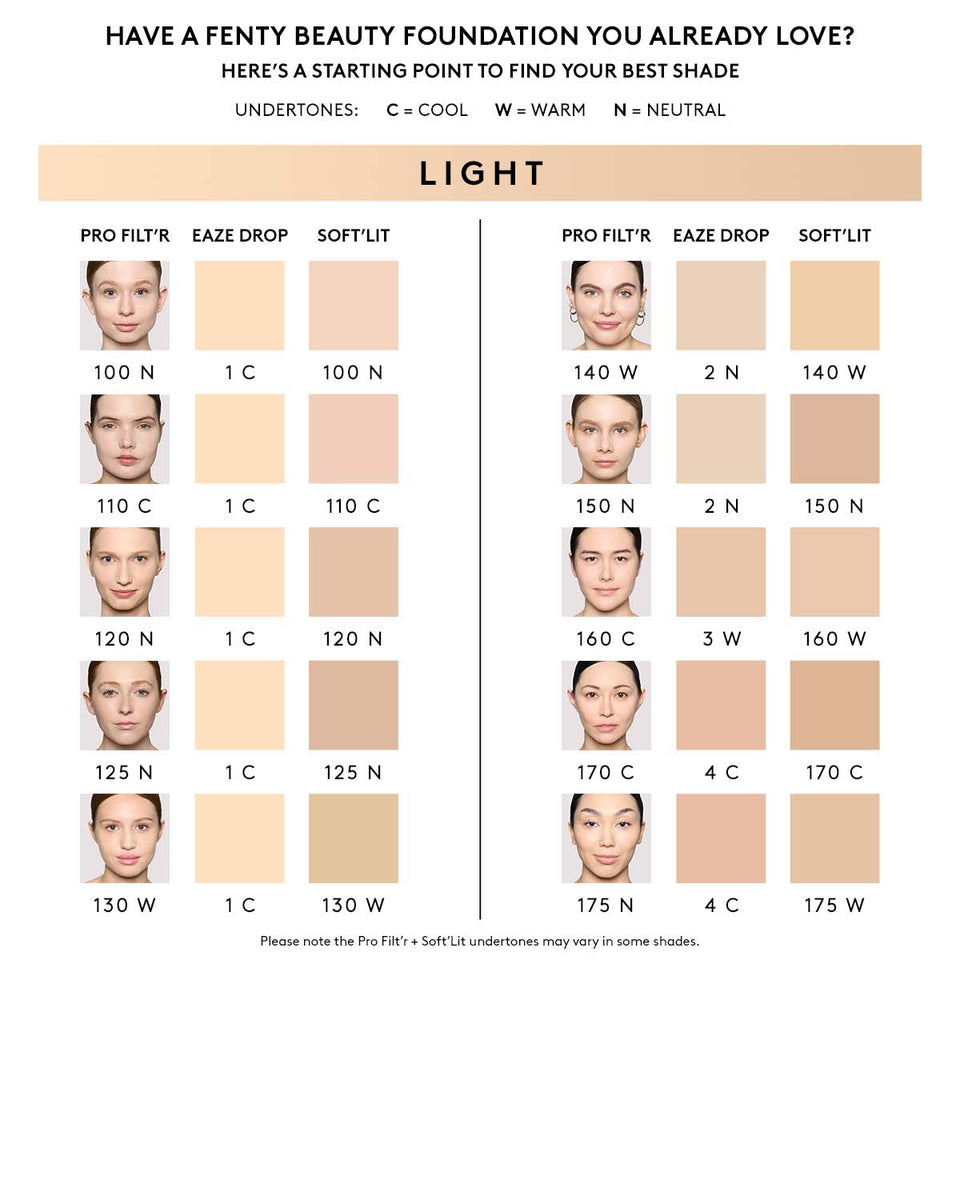 HAVE A FENTY BEAUTY FOUNDATION YOU ALREADY LOVE?
HERE'S A STARTING POINT TO FIND YOUR BEST SHADE

UNDERTONES: C = COOL W = WARM N = NEUTRAL

LIGHT

| PRO FILT'R | EAZE DROP | SOFT'LIT |
|---|---|---|
| 100 N | 1 C | 100 N |
| 110 C | 1 C | 110 C |
| 120 N | 1 C | 120 N |
| 125 N | 1 C | 125 N |
| 130 W | 1 C | 130 W |

| PRO FILT'R | EAZE DROP | SOFT'LIT |
|---|---|---|
| 140 W | 2 N | 140 W |
| 150 N | 2 N | 150 N |
| 160 C | 3 W | 160 W |
| 170 C | 4 C | 170 C |
| 175 N | 4 C | 175 W |

Please note the Pro Filt'r + Soft'Lit undertones may vary in some shades.