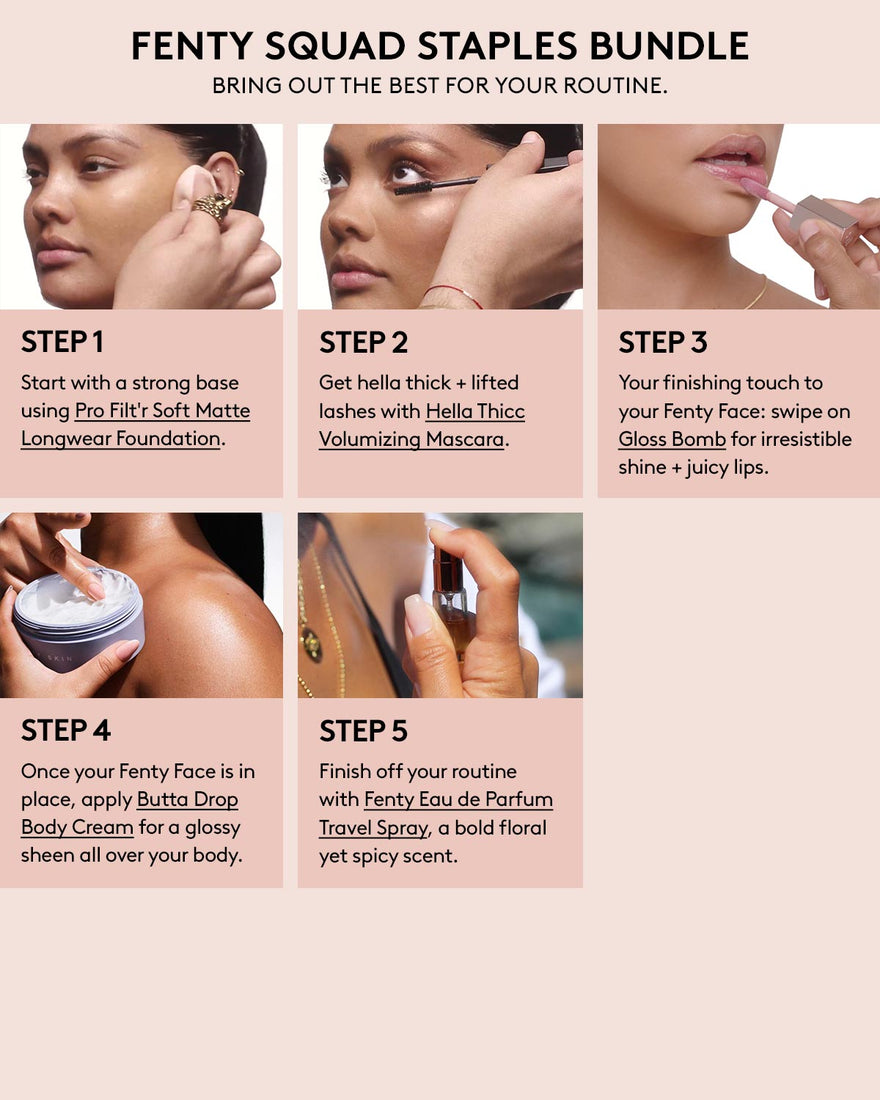 FENTY SQUAD STAPLES BUNDLE
BRING OUT THE BEST FOR YOUR ROUTINE.

STEP 1
Start with a strong base using Pro Filt'r Soft Matte Longwear Foundation.

STEP 2
Get hella thick + lifted lashes with Hella Thicc Volumizing Mascara.

STEP 3
Your finishing touch to your Fenty Face: swipe on Gloss Bomb for irresistible shine + juicy lips.

SKIN

STEP 4
Once your Fenty Face is in place, apply Butta Drop Body Cream for a glossy sheen all over your body.

STEP 5
Finish off your routine with Fenty Eau de Parfum Travel Spray, a bold floral yet spicy scent.