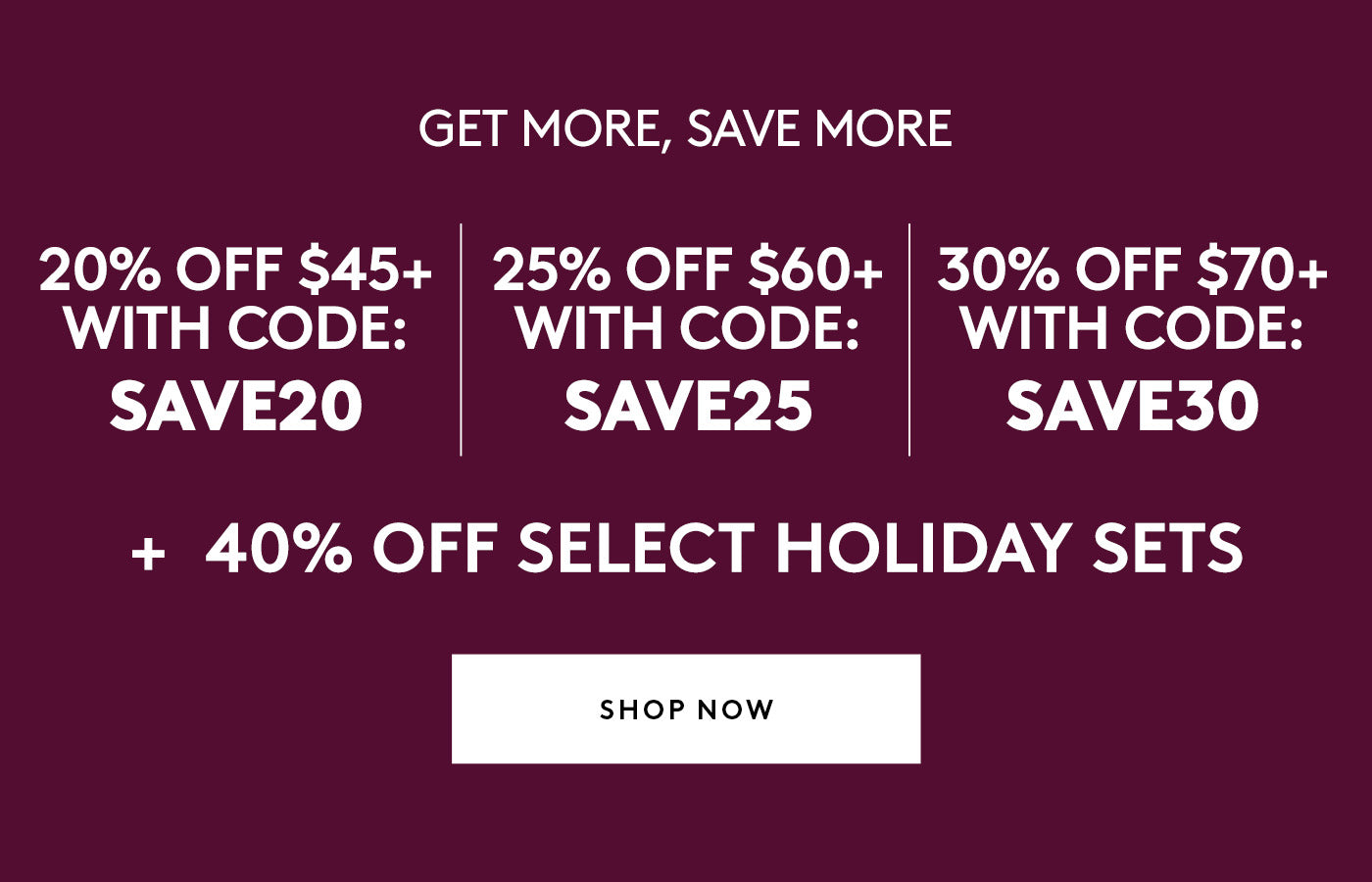 GET MORE, SAVE MORE

20% OFF \$45+ WITH CODE: SAVE20

25% OFF \$60+ WITH CODE: SAVE25

30% OFF \$70+ WITH CODE: SAVE30

+ 40% OFF SELECT HOLIDAY SETS

SHOP NOW