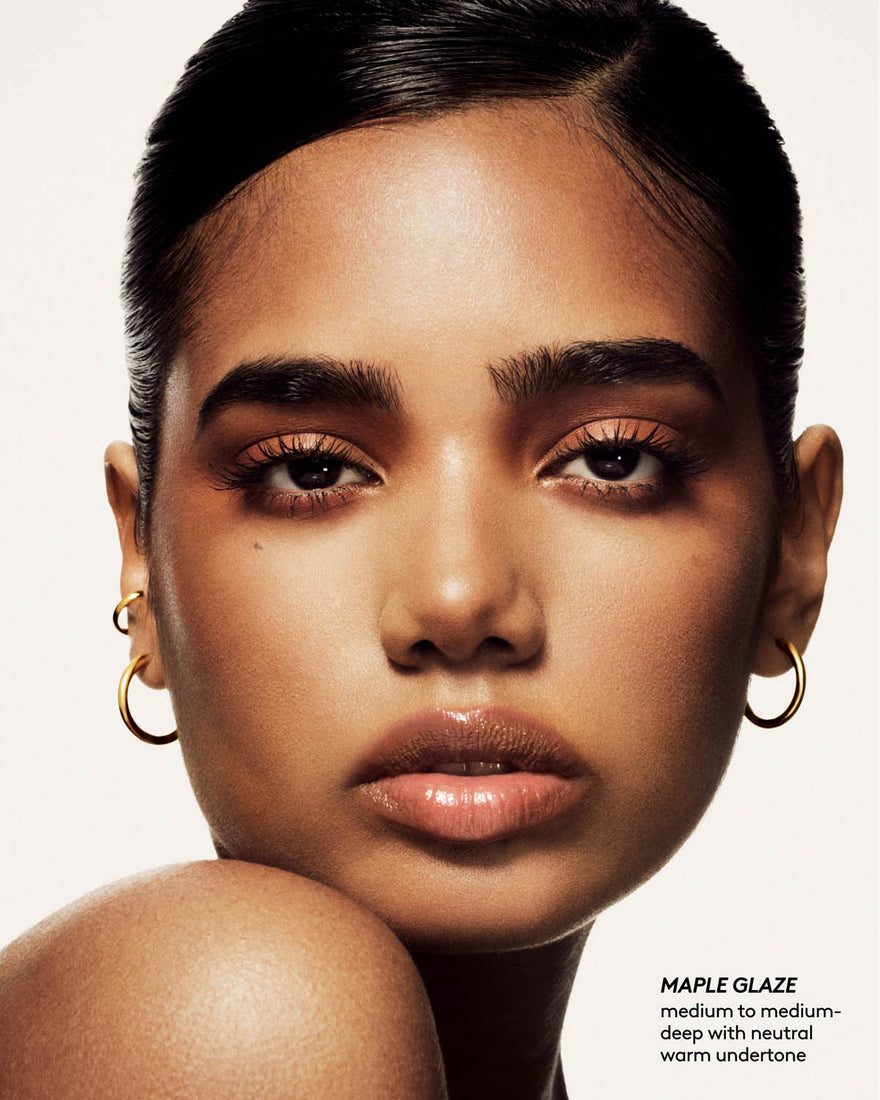 MAPLE GLAZE
medium to medium-deep with neutral warm undertone