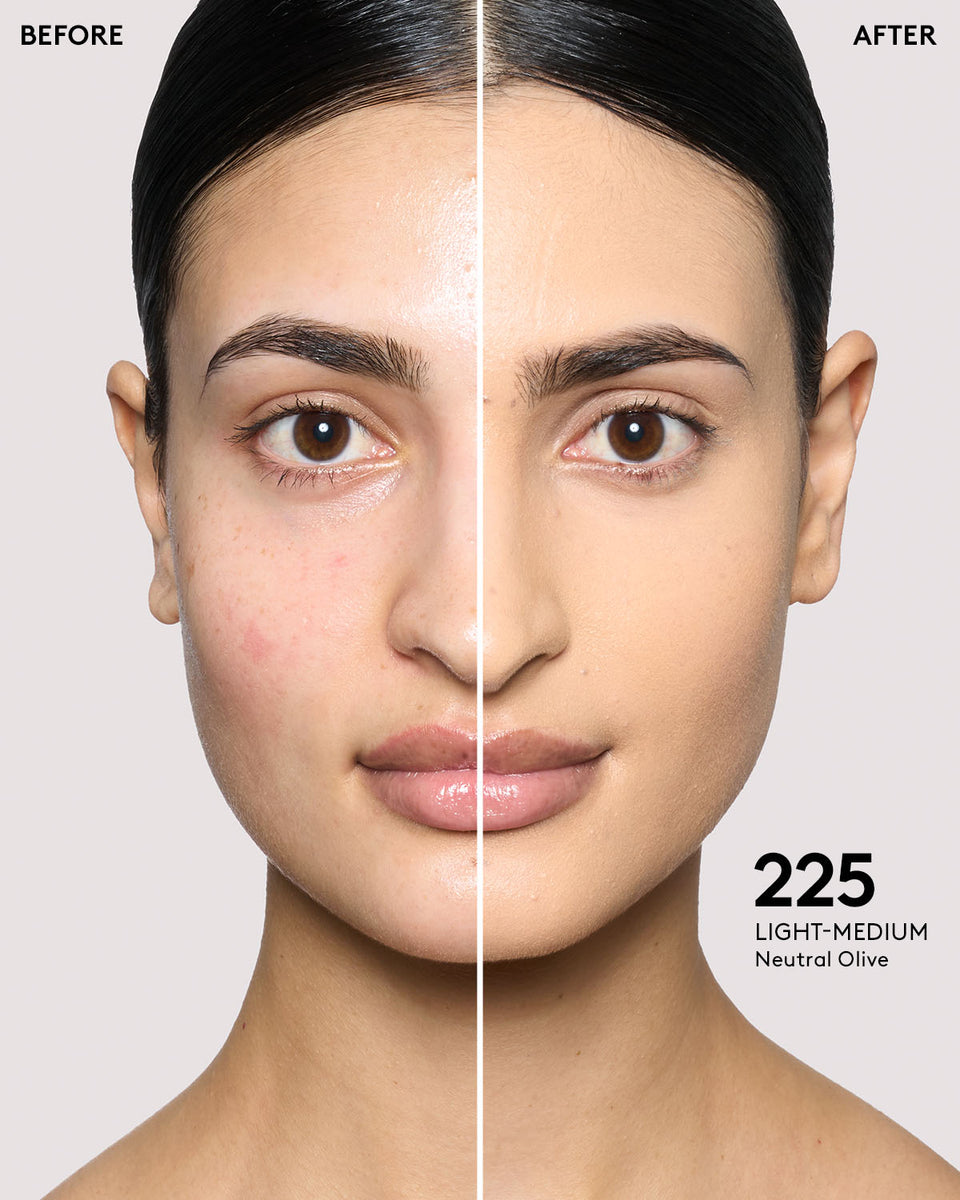 BEFORE

AFTER

225
LIGHT-MEDIUM
Neutral Olive